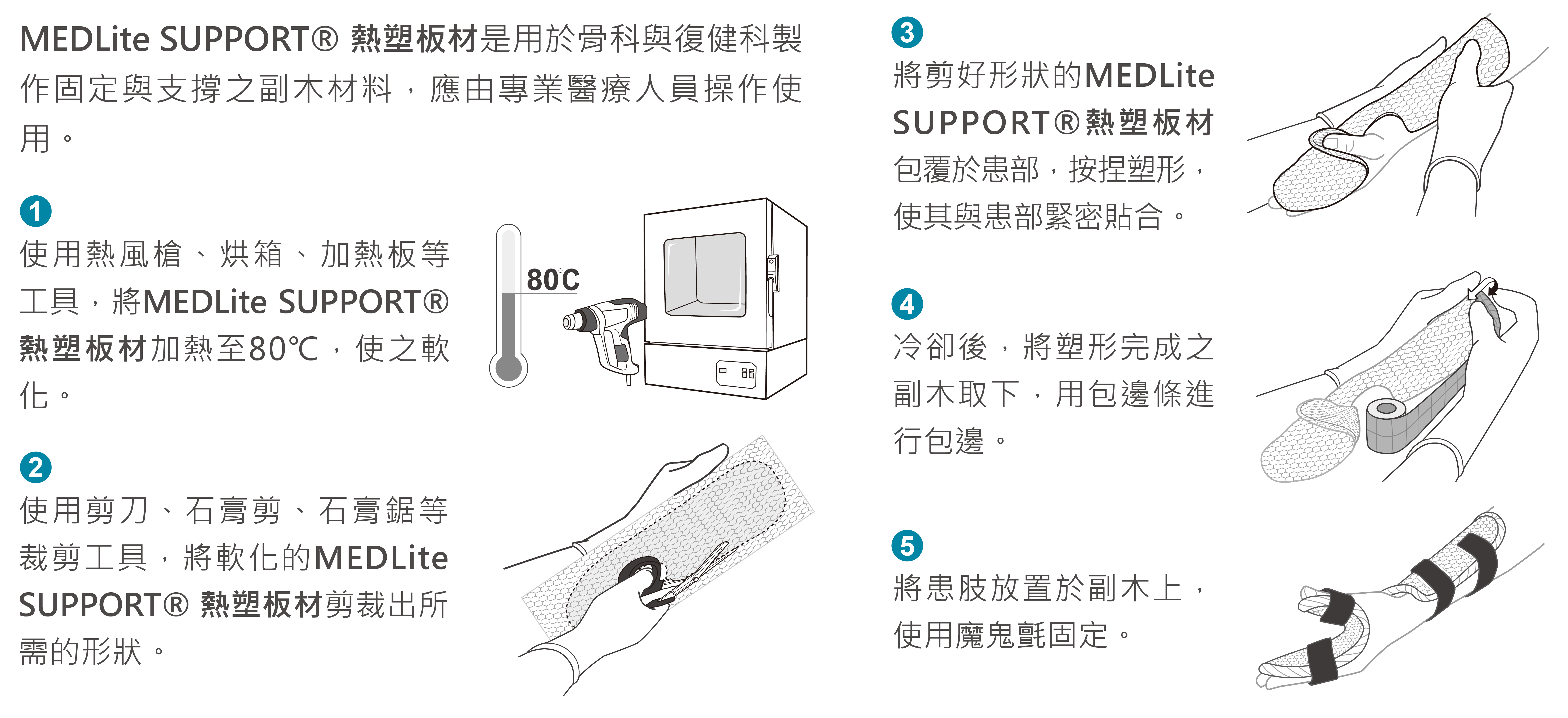 MEDLite SUPPORT® 熱塑板材是用於骨科與復健科製作固定與支撐之副木材料，應由專業醫療人員操作使用。

1
使用熱風槍、烘箱、加熱板等工具，將MEDLite SUPPORT® 熱塑板材加熱至80℃，使之軟化。

80℃

2
使用剪刀、石膏剪、石膏鋸等裁剪工具，將軟化的MEDLite SUPPORT® 熱塑板材剪裁出所需的形狀。

3
將剪好形狀的MEDLite SUPPORT®熱塑板材包覆於患部，按捏塑形，使其與患部緊密貼合。

4
冷卻後，將塑形完成之副木取下，用包邊條進行包邊。

5
將患肢放置於副木上，使用魔鬼氈固定。