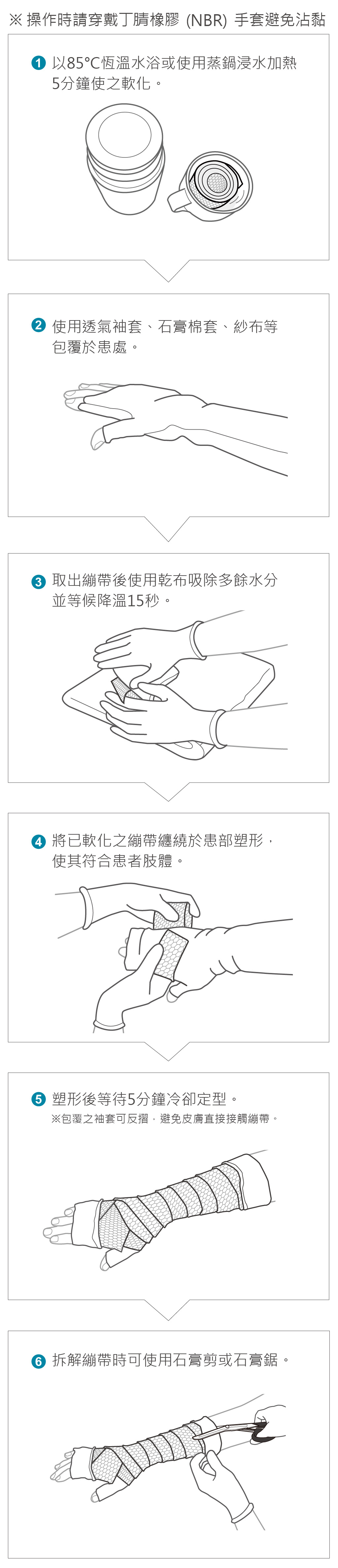 ※ 操作時請穿戴丁腈橡膠 (NBR) 手套避免沾黏

1 以85°C恆溫水浴或使用蒸鍋浸水加熱5分鐘使之軟化。

2 使用透氣袖套、石膏棉套、紗布等包覆於患處。

3 取出繃帶後使用乾布吸除多餘水分並等候降溫15秒。

4 將已軟化之繃帶纏繞於患部塑形，使其符合患者肢體。

5 塑形後等待5分鐘冷卻定型。
※包覆之袖套可反摺，避免皮膚直接接觸繃帶。

6 拆解繃帶時可使用石膏剪或石膏鋸。