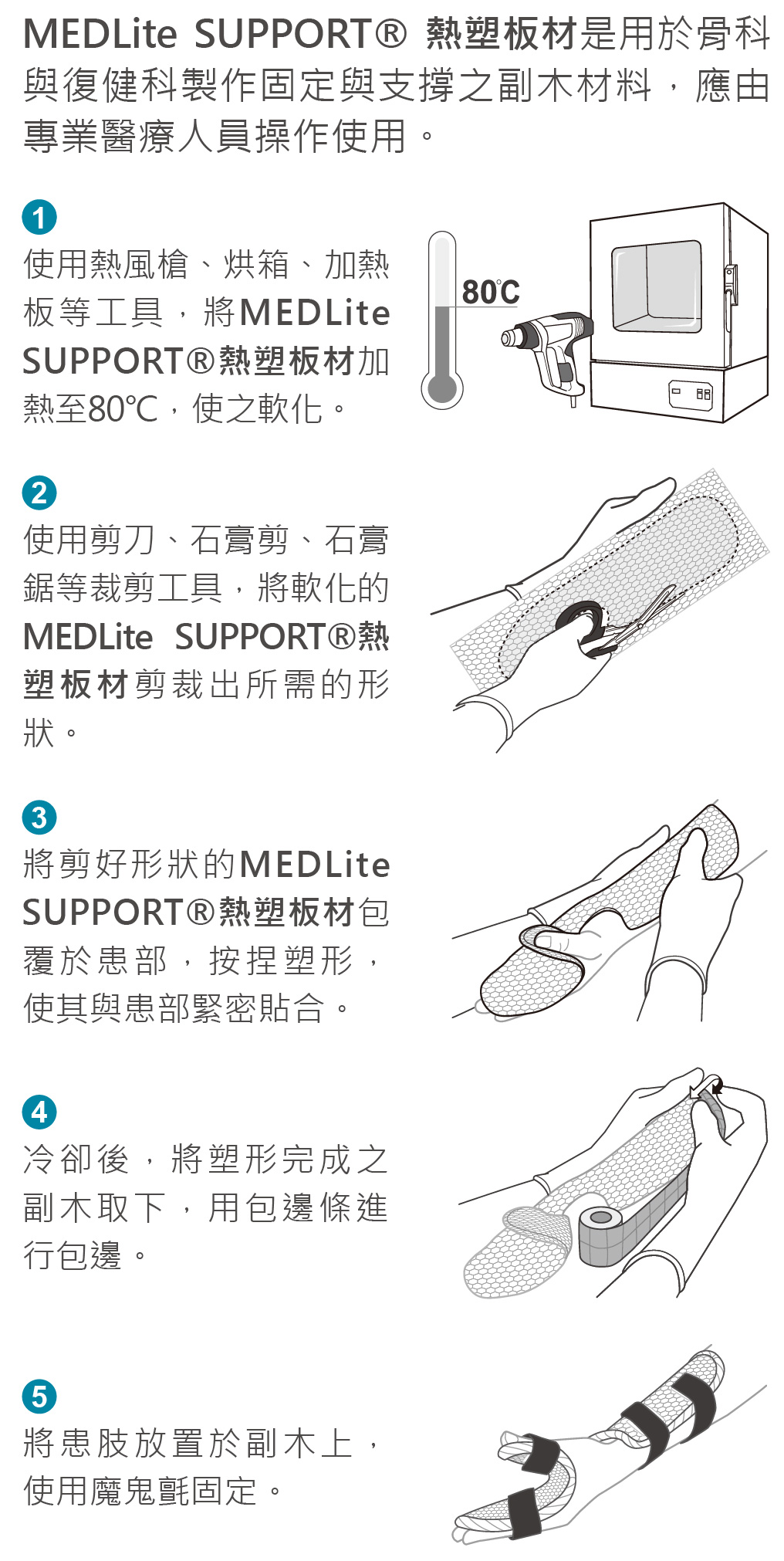 MEDLite SUPPORT® 熱塑板材是用於骨科與復健科製作固定與支撐之副木材料，應由專業醫療人員操作使用。

1
使用熱風槍、烘箱、加熱板等工具，將MEDLite SUPPORT®熱塑板材加熱至80℃，使之軟化。

80℃

2
使用剪刀、石膏剪、石膏鋸等裁剪工具，將軟化的MEDLite SUPPORT®熱塑板材剪裁出所需的形狀。

3
將剪好形狀的MEDLite SUPPORT®熱塑板材包覆於患部，按捏塑形，使其與患部緊密貼合。

4
冷卻後，將塑形完成之副木取下，用包邊條進行包邊。

5
將患肢放置於副木上，使用魔鬼氈固定。