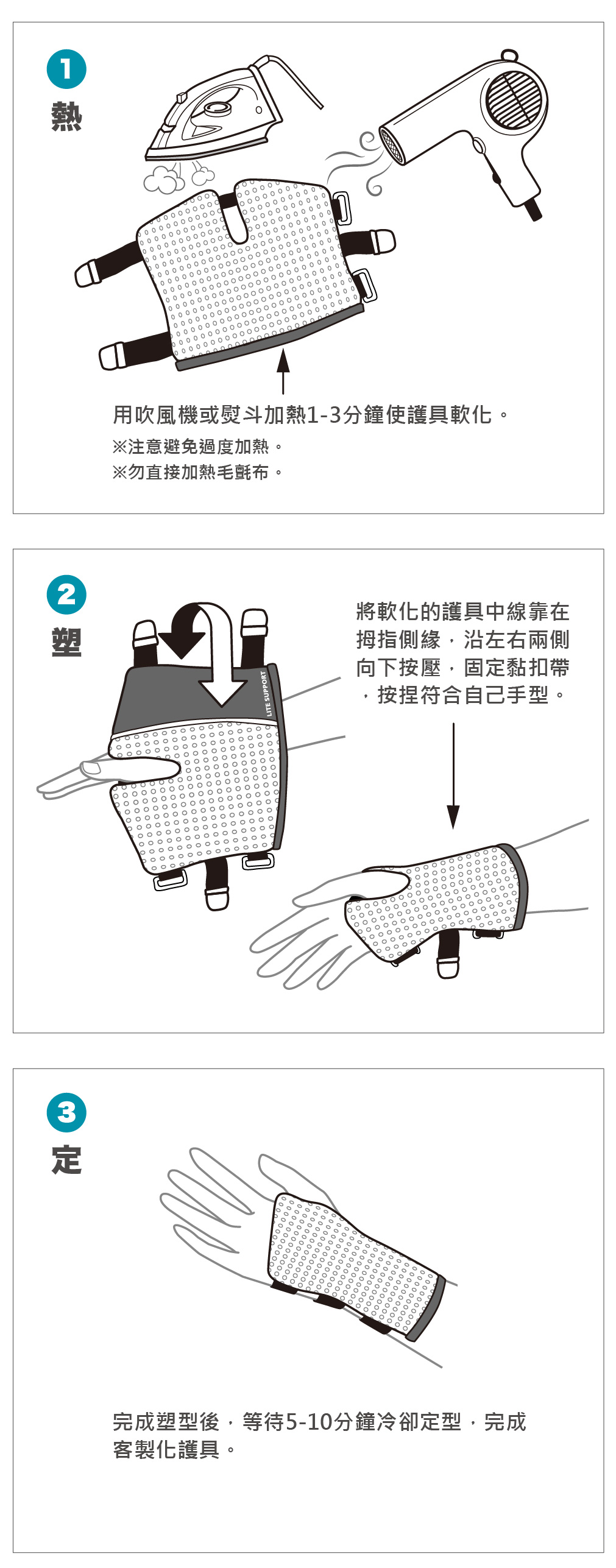 1
熱

用吹風機或熨斗加熱1-3分鐘使護具軟化。
※注意避免過度加熱。
※勿直接加熱毛氈布。

2
塑

LITE SUPPORT

將軟化的護具中線靠在拇指側緣，沿左右兩側向下按壓，固定黏扣帶，按捏符合自己手型。

3
定

完成塑型後，等待5-10分鐘冷卻定型，完成客製化護具。