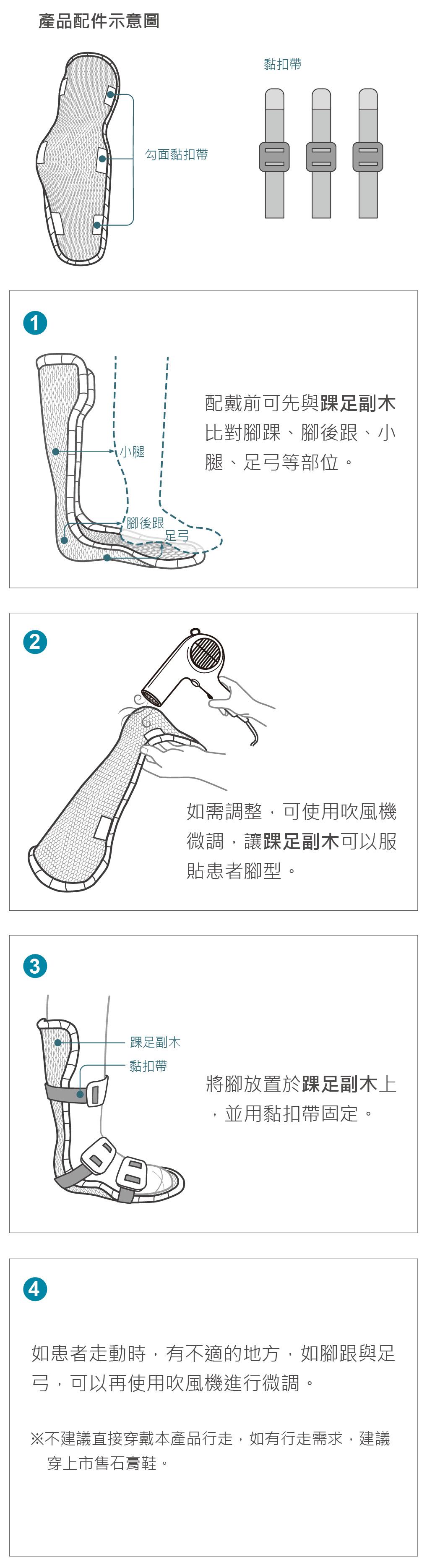 產品配件示意圖

黏扣帶

勾面黏扣帶

1

小腿

腳後跟

足弓

配戴前可先與踝足副木比對腳踝、腳後跟、小腿、足弓等部位。

2

如需調整，可使用吹風機微調，讓踝足副木可以服貼患者腳型。

3

踝足副木

黏扣帶

將腳放置於踝足副木上，並用黏扣帶固定。

4

如患者走動時，有不適的地方，如腳跟與足弓，可以再使用吹風機進行微調。

※不建議直接穿戴本產品行走，如有行走需求，建議穿上市售石膏鞋。